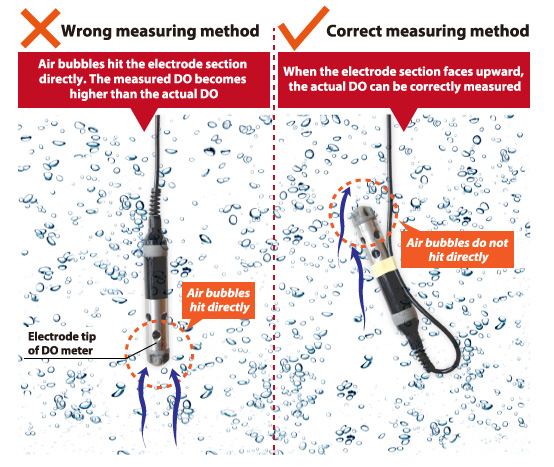 Wrong measuring method

Air bubbles hit the electrode section directly. The measured DO becomes higher than the actual DO

Air bubbles hit directly

Electrode tip of DO meter

Correct measuring method

When the electrode section faces upward, the actual DO can be correctly measured

Air bubbles do not hit directly